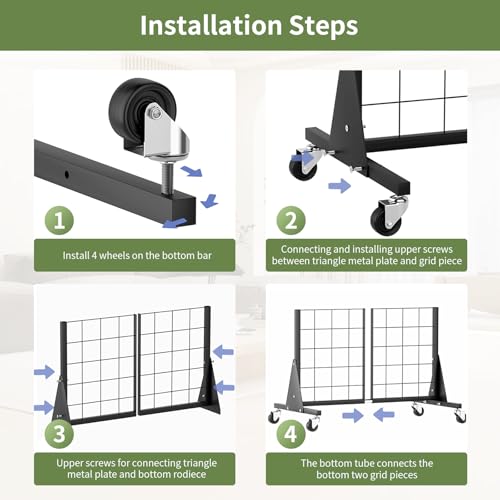 Installation Steps

1

Install 4 wheels on the bottom bar

2

Connecting and installing upper screws between triangle metal plate and grid piece

3

Upper screws for connecting triangle metal plate and bottom rodiece

4

The bottom tube connects the bottom two grid pieces