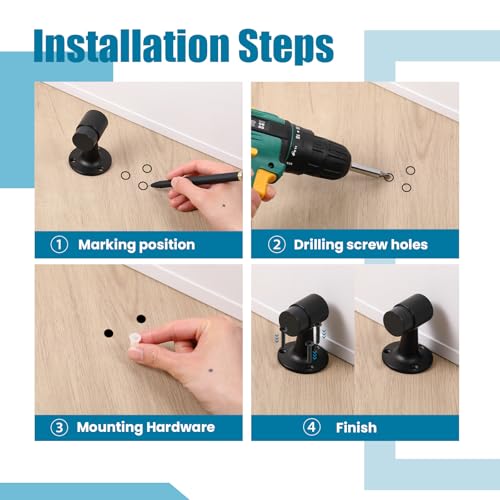 Installation Steps

① Marking position

② Drilling screw holes

③ Mounting Hardware

④ Finish