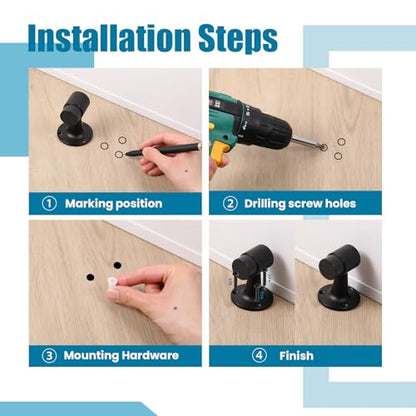 Installation Steps

① Marking position

② Drilling screw holes

③ Mounting Hardware

④ Finish