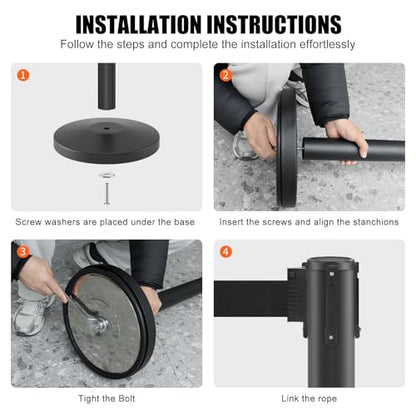 INSTALLATION INSTRUCTIONS

Follow the steps and complete the installation effortlessly

1

Screw washers are placed under the base

2

Insert the screws and align the stanchions

3

Tight the Bolt

4

Link the rope