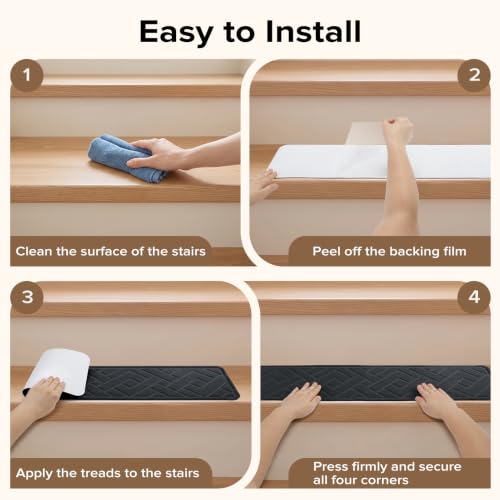 Easy to Install

1

Clean the surface of the stairs

2

Peel off the backing film

3

Apply the treads to the stairs

4

Press firmly and secure all four corners