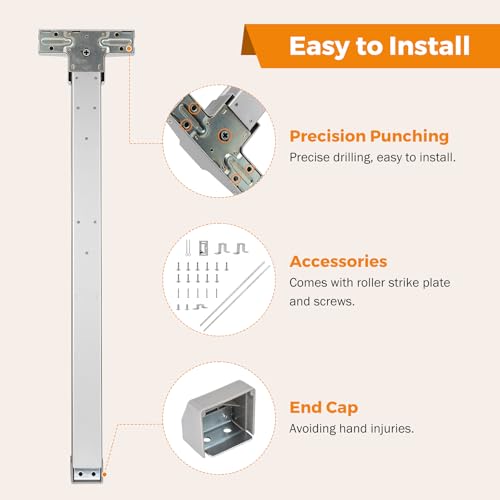 Easy to Install

Precision Punching
Precise drilling, easy to install.

Accessories
Comes with roller strike plate and screws.

End Cap
Avoiding hand injuries.