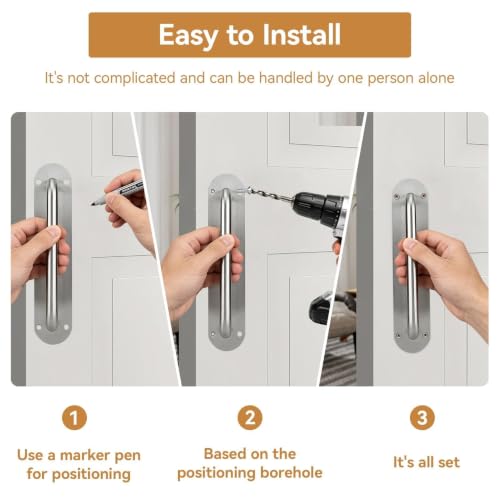 Easy to Install

It's not complicated and can be handled by one person alone

1

Use a marker pen for positioning

2

Based on the positioning borehole

3

It's all set