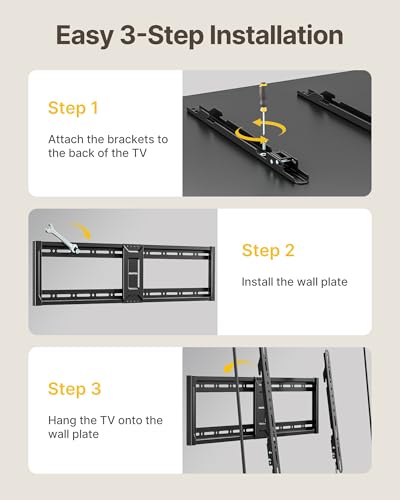 Easy 3-Step Installation

Step 1

Attach the brackets to the back of the TV

Step 2

Install the wall plate

Step 3

Hang the TV onto the wall plate