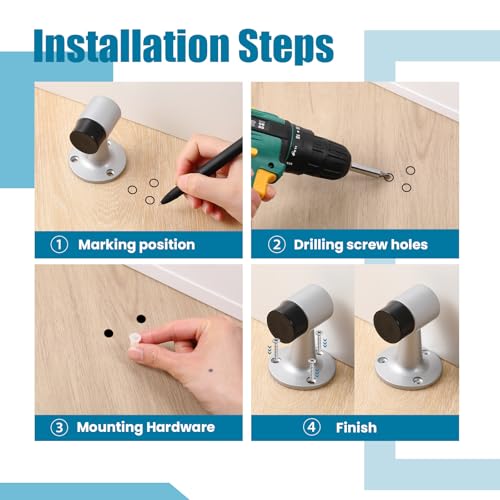 Installation Steps

① Marking position

② Drilling screw holes

③ Mounting Hardware

④ Finish