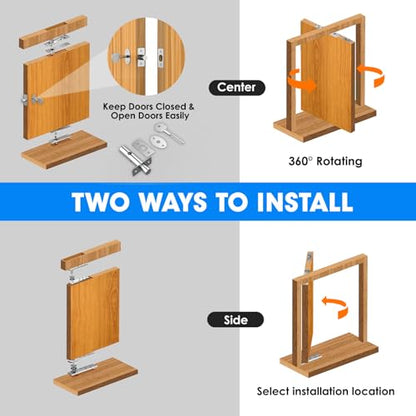 Keep Doors Closed & Open Doors Easily

Center

360° Rotating

TWO WAYS TO INSTALL

Side

Select installation location