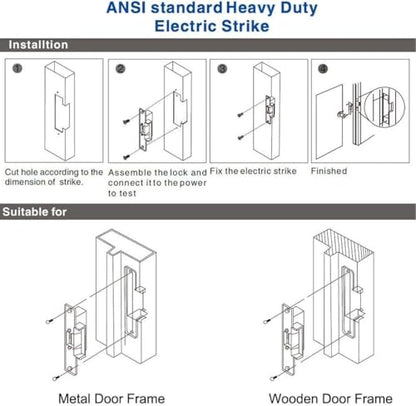 ANSI standard Heavy Duty
Electric Strike

Installtion

1

Cut hole according to the dimension of strike.

2

Assemble the lock and connect it to the power to test

3

Fix the electric strike

4

Finished

Suitable for

Metal Door Frame

Wooden Door Frame