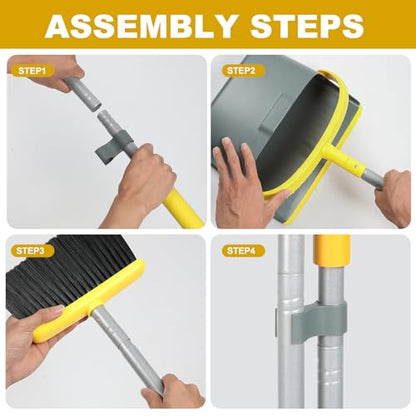 ASSEMBLY STEPS

STEP1

STEP2

STEP3

STEP4