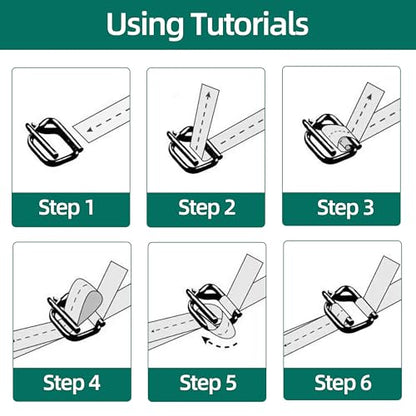 Using Tutorials

Step 1

Step 2

Step 3

Step 4

Step 5

Step 6