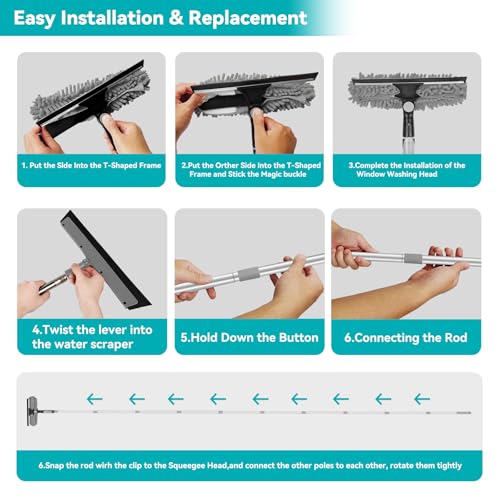 Easy Installation & Replacement

1. Put the Side Into the T-Shaped Frame

2.Put the Orther Side Into the T-Shaped Frame and Stick the Magic buckle

3.Complete the Installation of the Window Washing Head

4.Twist the lever into the water scraper

5.Hold Down the Button

6.Connecting the Rod

6.Snap the rod wirh the clip to the Squeegee Head,and connect the other poles to each other, rotate them tightly