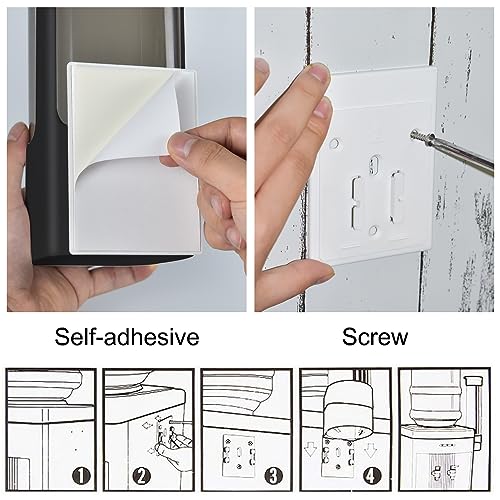 Self-adhesive

Screw

1

2

3

4