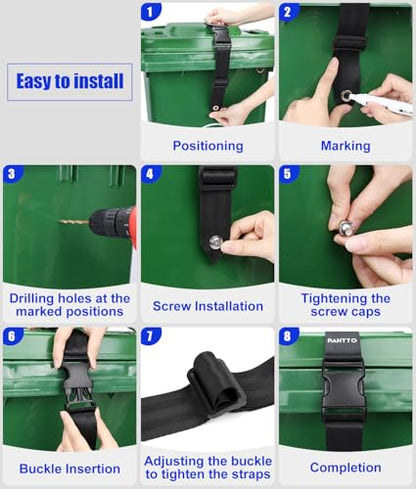 Easy to install

1
Positioning

2
Marking

3
Drilling holes at the marked positions

4
Screw Installation

5
Tightening the screw caps

6
Buckle Insertion

7
Adjusting the buckle to tighten the straps

8
PANTTO
Completion