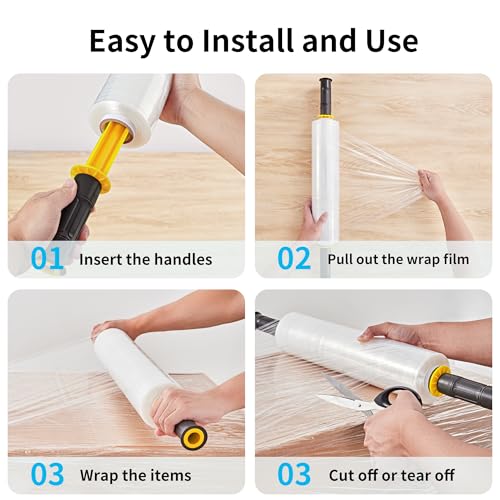 Easy to Install and Use

01 Insert the handles

02 Pull out the wrap film

03 Wrap the items

03 Cut off or tear off