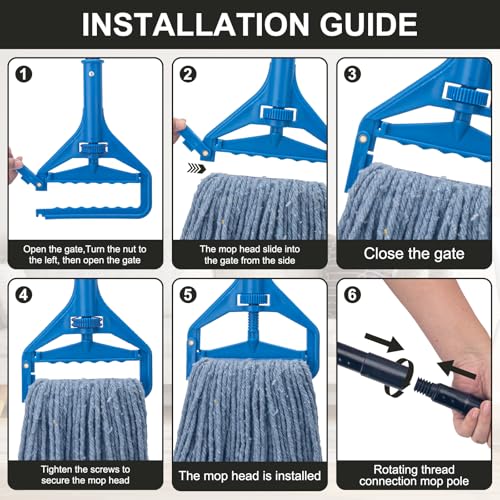 INSTALLATION GUIDE

1

Open the gate,Turn the nut to the left, then open the gate

2

The mop head slide into the gate from the side

3

Close the gate

4

Tighten the screws to secure the mop head

5

The mop head is installed

6

Rotating thread connection mop pole