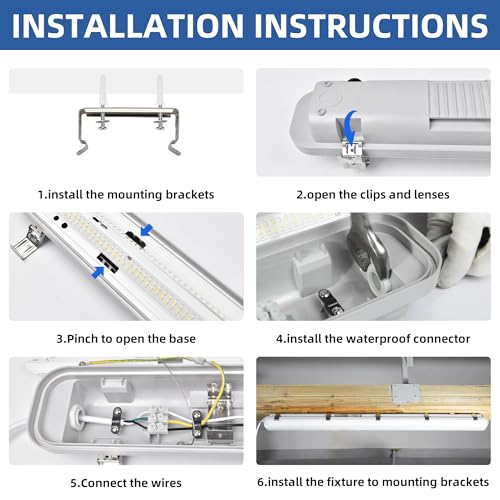 INSTALLATION INSTRUCTIONS

1.install the mounting brackets

2.open the clips and lenses

3.Pinch to open the base

4.install the waterproof connector

5.Connect the wires

6.install the fixture to mounting brackets