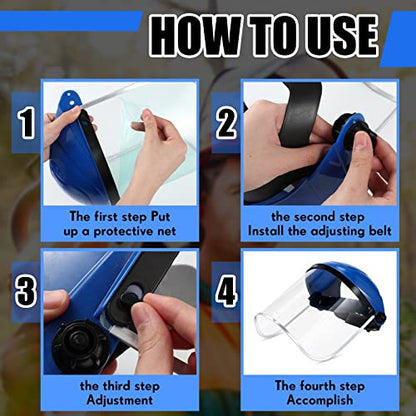 HOW TO USE

1

The first step Put up a protective net

2

the second step Install the adjusting belt

3

the third step Adjustment

4

The fourth step Accomplish