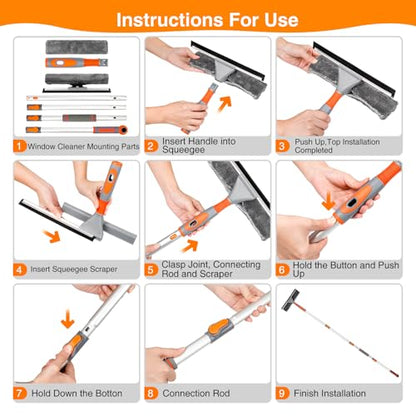 Instructions For Use

1 Window Cleaner Mounting Parts

2 Insert Handle into Squeegee

3 Push Up,Top Installation Completed

4 Insert Squeegee Scraper

5 Clasp Joint, Connecting Rod and Scraper

6 Hold the Button and Push Up

7 Hold Down the Botton

8 Connection Rod

9 Finish Installation