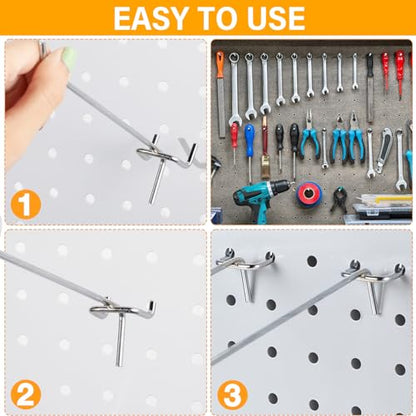 EASY TO USE

1

2

3