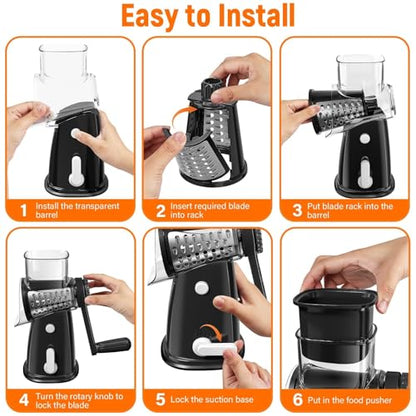 Easy to Install

1 Install the transparent barrel

2 Insert required blade into rack

3 Put blade rack into the barrel

4 Turn the rotary knob to lock the blade

5 Lock the suction base

6 Put in the food pusher