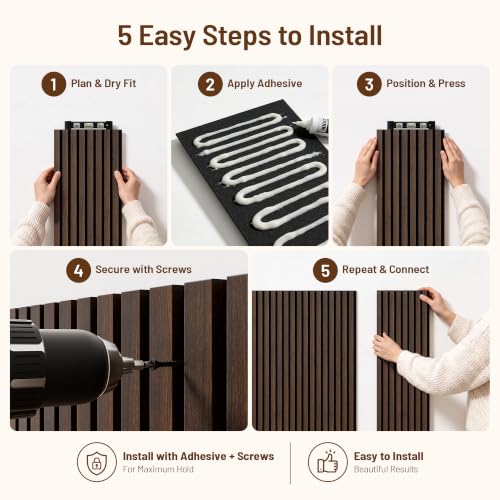 5 Easy Steps to Install

1 Plan & Dry Fit

2 Apply Adhesive

3 Position & Press

4 Secure with Screws

5 Repeat & Connect

Install with Adhesive + Screws
For Maximum Hold

Easy to Install
Beautiful Results