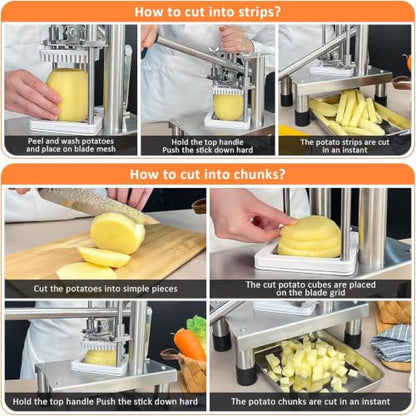 How to cut into strips?

Peel and wash potatoes and place on blade mesh

Hold the top handle Push the stick down hard

The potato strips are cut in an instant

How to cut into chunks?

Cut the potatoes into simple pieces

The cut potato cubes are placed on the blade grid

Hold the top handle Push the stick down hard

The potato chunks are cut in an instant