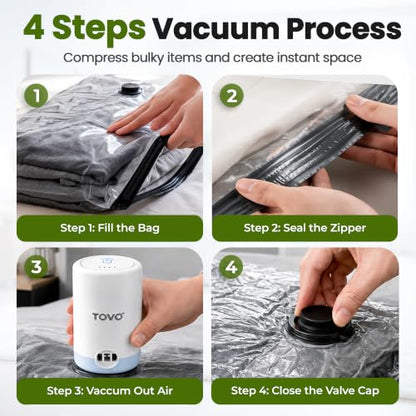 4 Steps Vacuum Process

Compress bulky items and create instant space

1

Step 1: Fill the Bag

2

Step 2: Seal the Zipper

3

TOVO

Step 3: Vaccum Out Air

4

Step 4: Close the Valve Cap