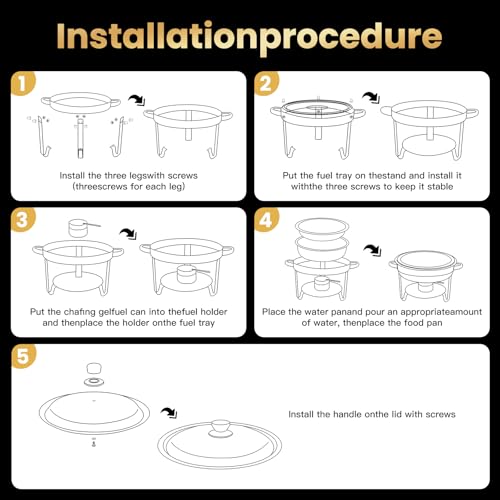 Installationprocedure

1

Install the three legswith screws (threescrews for each leg)

2

Put the fuel tray on thestand and install it withthe three screws to keep it stable

3

Put the chafing gelfuel can into thefuel holder and thenplace the holder onthe fuel tray

4

Place the water panand pour an appropriateamount of water, thenplace the food pan

5

Install the handle onthe lid with screws