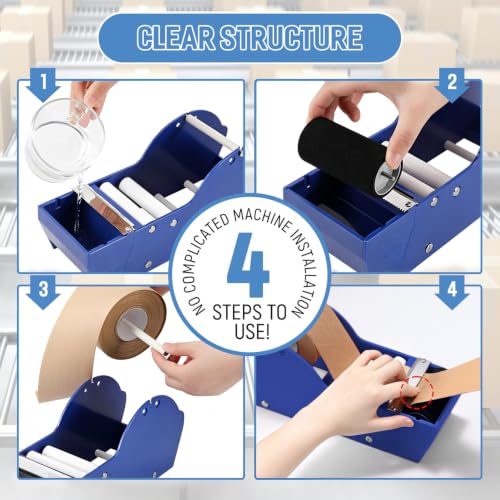 CLEAR STRUCTURE

1

2

NO COMPLICATED MACHINE INSTALLATION

4

STEPS TO USE!

3

4