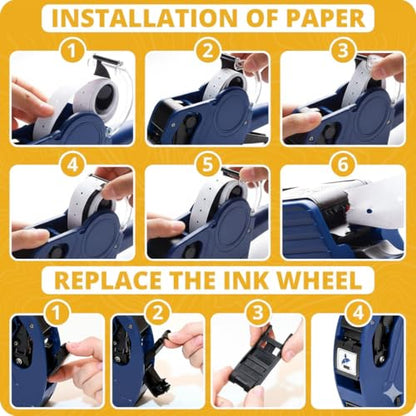 INSTALLATION OF PAPER

1

2

3

4

5

6

REPLACE THE INK WHEEL

1

2

3

4