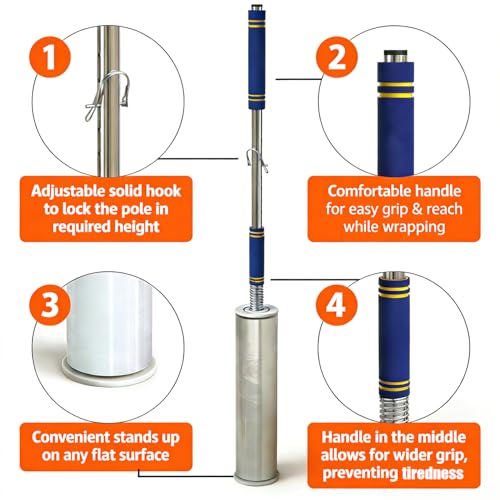 1

Adjustable solid hook to lock the pole in required height

2

Comfortable handle for easy grip & reach while wrapping

3

Convenient stands up on any flat surface

4

Handle in the middle allows for wider grip, preventing tiredness