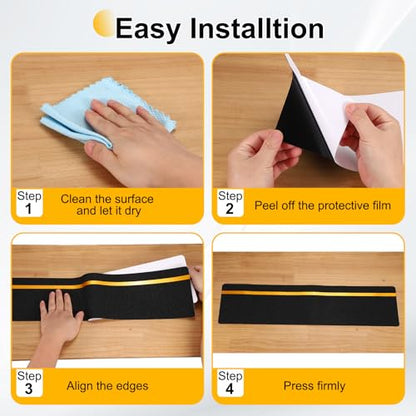 Easy Installtion

Step 1 Clean the surface and let it dry

Step 2 Peel off the protective film

Step 3 Align the edges

Step 4 Press firmly