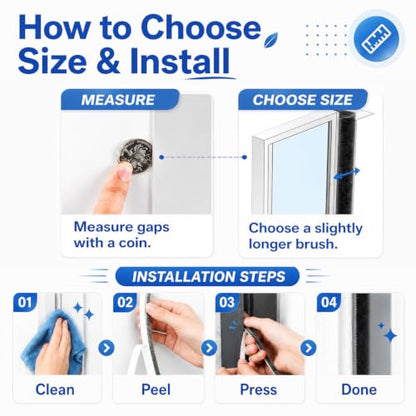 How to Choose Size & Install

MEASURE

Measure gaps with a coin.

CHOOSE SIZE

Choose a slightly longer brush.

INSTALLATION STEPS

01

Clean

02

Peel

03

Press

04

Done