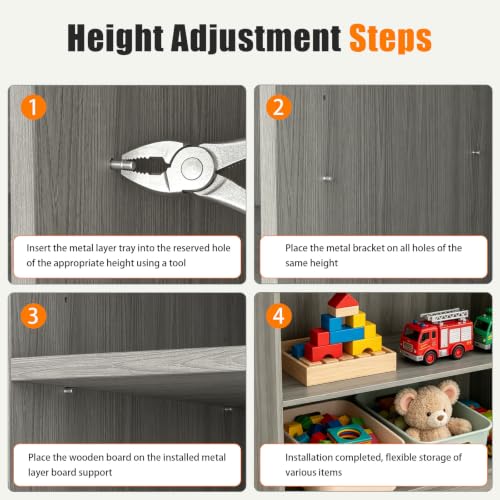 Height Adjustment Steps

1

Insert the metal layer tray into the reserved hole of the appropriate height using a tool

2

Place the metal bracket on all holes of the same height

3

Place the wooden board on the installed metal layer board support

4

Installation completed, flexible storage of various items