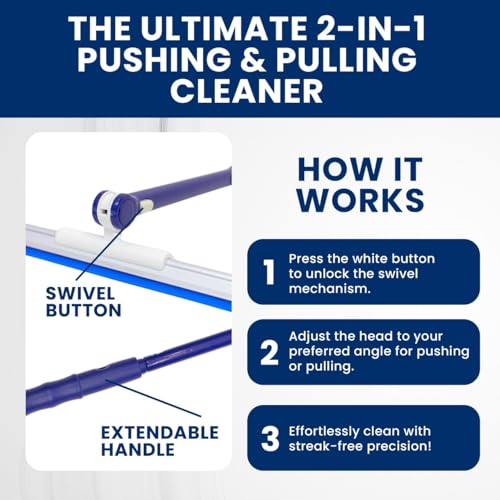 THE ULTIMATE 2-IN-1 PUSHING & PULLING CLEANER

SWIVEL BUTTON

EXTENDABLE HANDLE

HOW IT WORKS

1 Press the white button to unlock the swivel mechanism.

2 Adjust the head to your preferred angle for pushing or pulling.

3 Effortlessly clean with streak-free precision!