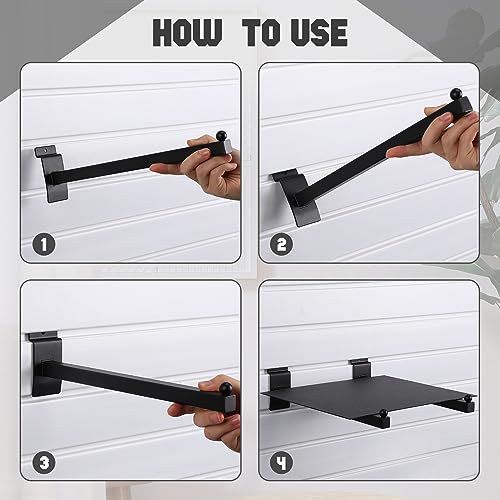 HOW TO USE

1

2

3

4