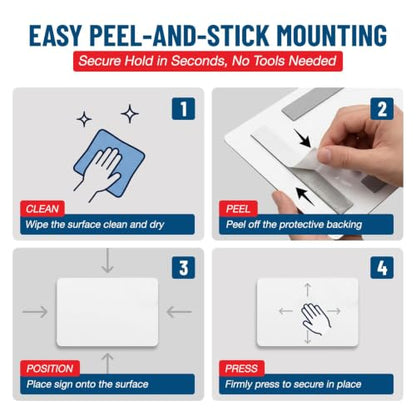 EASY PEEL-AND-STICK MOUNTING

Secure Hold in Seconds, No Tools Needed

1

CLEAN

Wipe the surface clean and dry

2

PEEL

Peel off the protective backing

3

POSITION

Place sign onto the surface

4

PRESS

Firmly press to secure in place