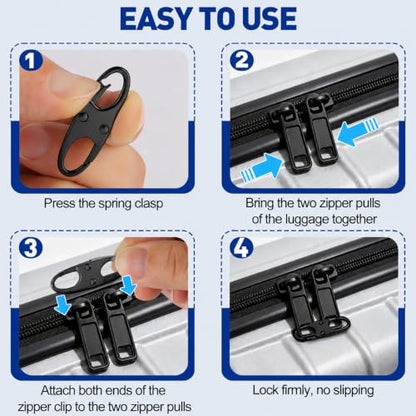 EASY TO USE

1

Press the spring clasp

2

Bring the two zipper pulls of the luggage together

3

Attach both ends of the zipper clip to the two zipper pulls

4

Lock firmly, no slipping