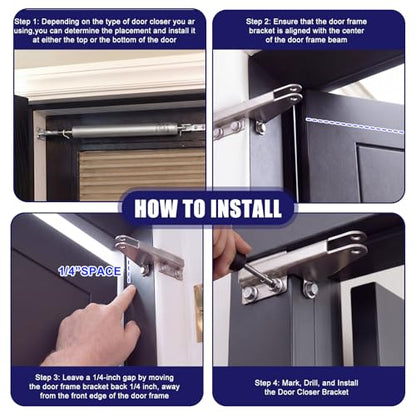 Step 1: Depending on the type of door closer you ar using,you can determine the placement and install it at either the top or the bottom of the door

Step 2: Ensure that the door frame bracket is aligned with the center of the door frame beam

HOW TO INSTALL

1/4"SPACE

Step 3: Leave a 1/4-inch gap by moving the door frame bracket back 1/4 inch, away from the front edge of the door frame

Step 4: Mark, Drill, and Install the Door Closer Bracket