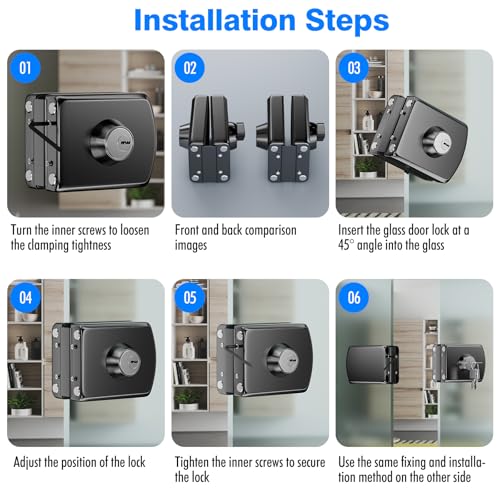 Installation Steps

01

Turn the inner screws to loosen the clamping tightness

02

Front and back comparison images

03

Insert the glass door lock at a 45° angle into the glass

04

Adjust the position of the lock

05

Tighten the inner screws to secure the lock

06

Use the same fixing and installation method on the other side