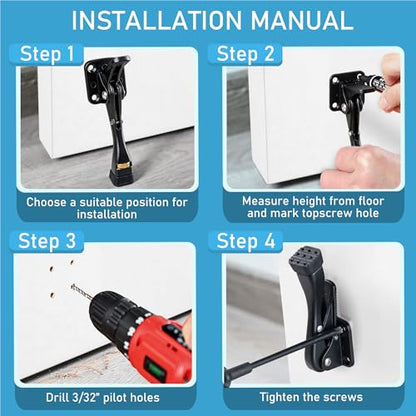 INSTALLATION MANUAL

Step 1

Choose a suitable position for installation

Step 2

Measure height from floor and mark topscrew hole

Step 3

Drill 3/32" pilot holes

Step 4

Tighten the screws