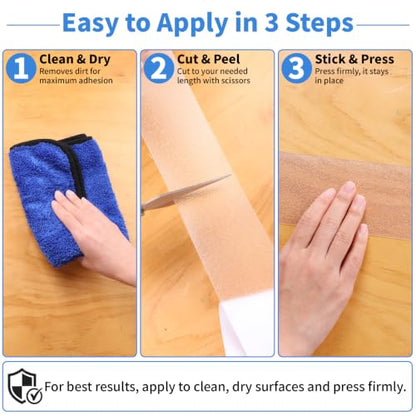 Easy to Apply in 3 Steps

1 Clean & Dry
Removes dirt for maximum adhesion

2 Cut & Peel
Cut to your needed length with scissors

3 Stick & Press
Press firmly, it stays in place

For best results, apply to clean, dry surfaces and press firmly.