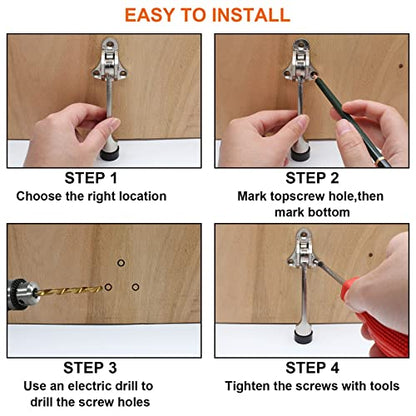 EASY TO INSTALL

STEP 1
Choose the right location

STEP 2
Mark topscrew hole,then mark bottom

STEP 3
Use an electric drill to drill the screw holes

STEP 4
Tighten the screws with tools