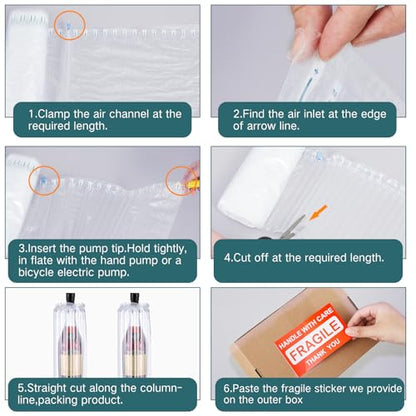 1.Clamp the air channel at the required length.

2.Find the air inlet at the edge of arrow line.

3.Insert the pump tip.Hold tightly, in flate with the hand pump or a bicycle electric pump.

4.Cut off at the required length.

5.Straight cut along the column-line,packing product.

HANDLE WITH CARE
FRAGILE
THANK YOU

6.Paste the fragile sticker we provide on the outer box