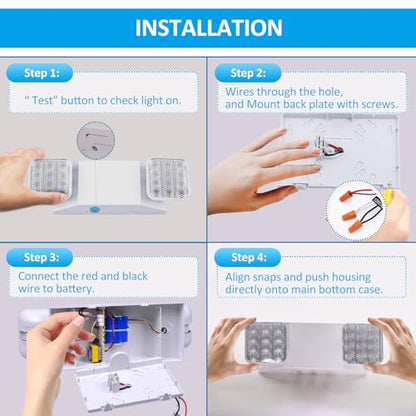 INSTALLATION

Step 1:

" Test" button to check light on.

Step 2:

Wires through the hole, and Mount back plate with screws.

Step 3:

Connect the red and black wire to battery.

Step 4:

Align snaps and push housing directly onto main bottom case.