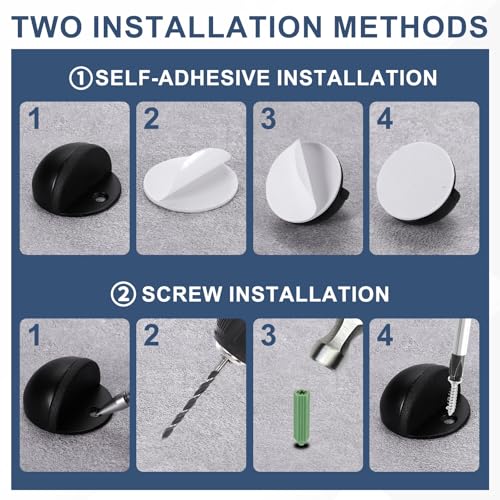 TWO INSTALLATION METHODS

①SELF-ADHESIVE INSTALLATION

1

2

3

4

② SCREW INSTALLATION

1

2

3

4