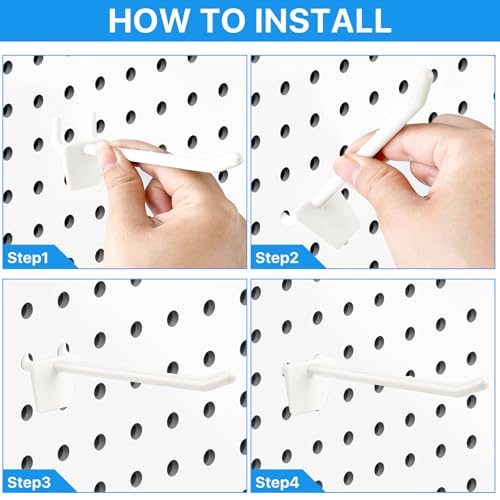 HOW TO INSTALL

Step1

Step2

Step3

Step4