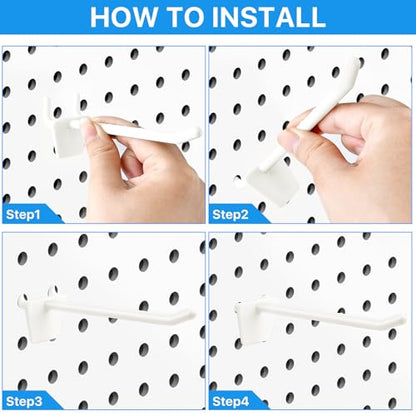 HOW TO INSTALL

Step1

Step2

Step3

Step4