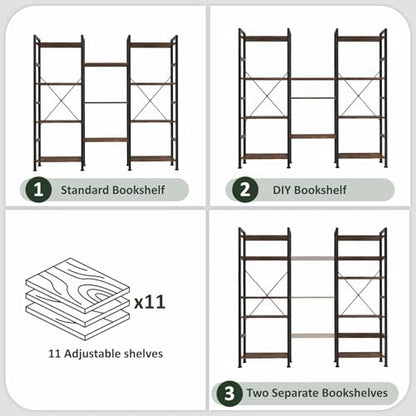 1 Standard Bookshelf

2 DIY Bookshelf

x11

11 Adjustable shelves

3 Two Separate Bookshelves