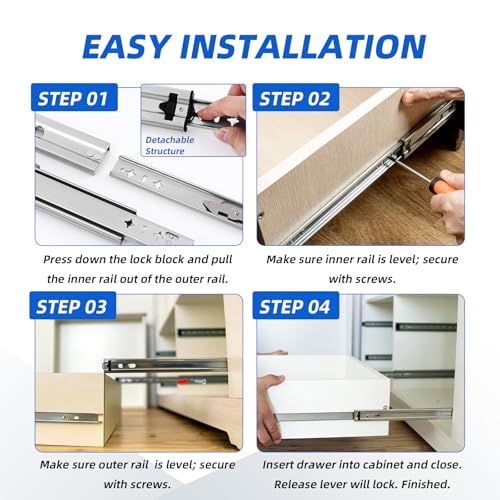 EASY INSTALLATION

STEP 01

Detachable Structure

Press down the lock block and pull the inner rail out of the outer rail.

STEP 02

Make sure inner rail is level; secure with screws.

STEP 03

Make sure outer rail is level; secure with screws.

STEP 04

Insert drawer into cabinet and close. Release lever will lock. Finished.