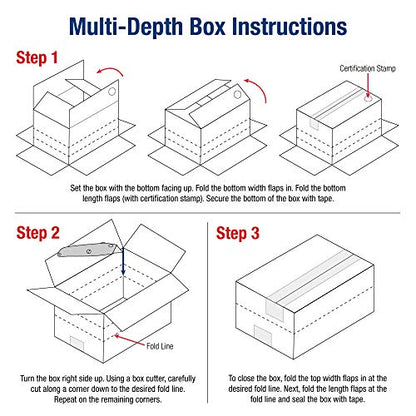 Multi-Depth Box Instructions

Step 1

Certification Stamp

Set the box with the bottom facing up. Fold the bottom width flaps in. Fold the bottom length flaps (with certification stamp). Secure the bottom of the box with tape.

Step 2

Fold Line

Turn the box right side up. Using a box cutter, carefully cut along a corner down to the desired fold line. Repeat on the remaining corners.

Step 3

To close the box, fold the top width flaps in at the desired fold line. Next, fold the length flaps at the fold line and seal the box with tape.